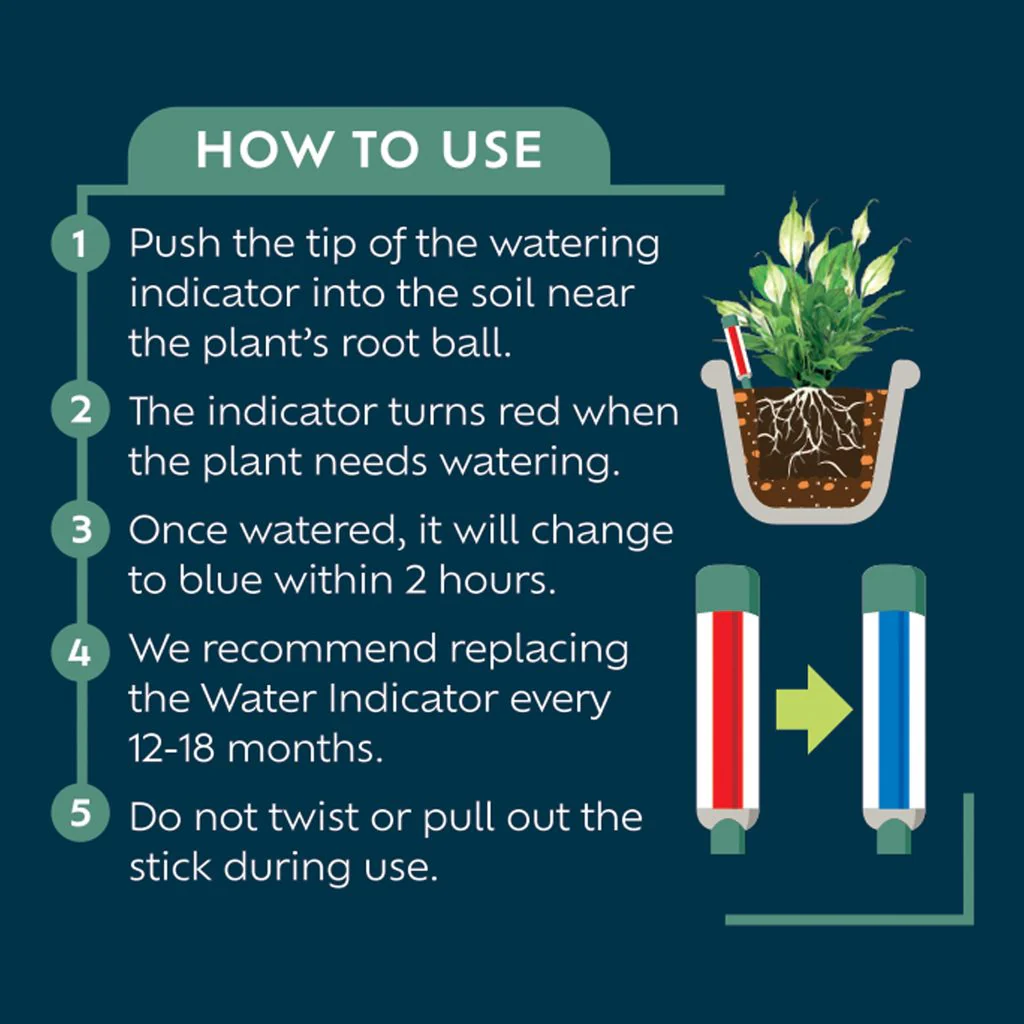 HOW TO USE

1 Push the tip of the watering indicator into the soil near the plant's root ball.

2 The indicator turns red when the plant needs watering.

3 Once watered, it will change to blue within 2 hours.

4 We recommend replacing the Water Indicator every 12-18 months.

5 Do not twist or pull out the stick during use.